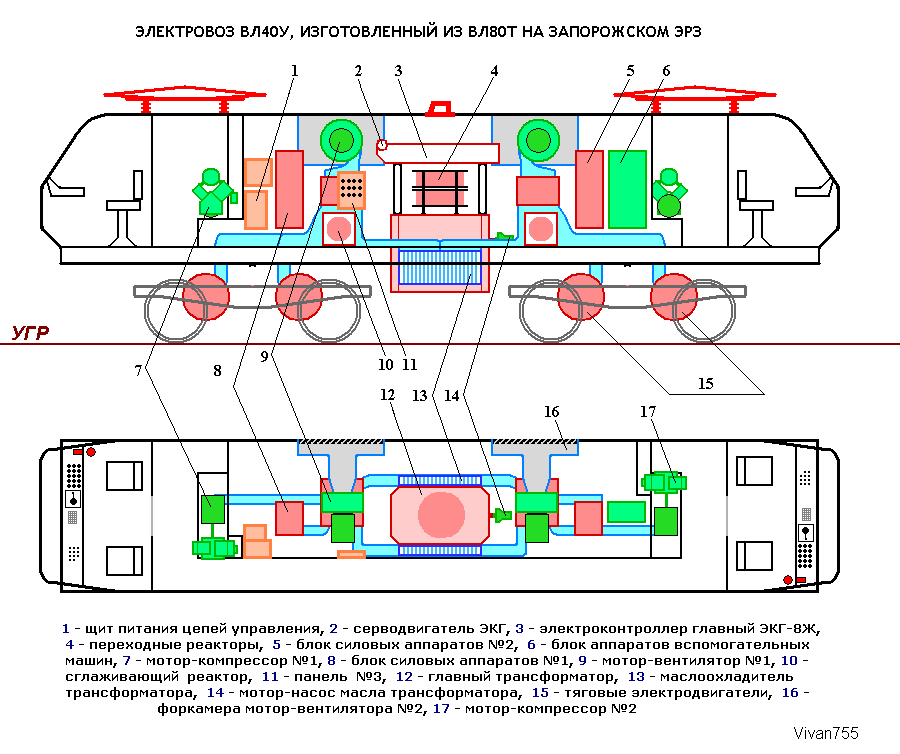 ЭЛЕКТРОВОЗ ВЛ40У, ИЗГОТОВЛЕННЫЙ ИЗ ВЛ80Т НА ЗАПОРОЖСКОМ ЭРЗ

1 2 3 4 5 6

УГР

7 8 9 10 11 12 13 14 15 16 17

1 - щит питания цепей управления, 2 - серводвигатель ЭКГ, 3 - электроконтроллер главный ЭКГ-8Ж, 4 - переходные реакторы, 5 - блок силовых аппаратов №2, 6 - блок аппаратов вспомогательных машин, 7 - мотор-компрессор №1, 8 - блок силовых аппаратов №1, 9 - мотор-вентилятор №1, 10 - сглаживающий реактор, 11 - панель №3, 12 - главный трансформатор, 13 - маслоохладитель трансформатора, 14 - мотор-насос масла трансформатора, 15 - тяговые электродвигатели, 16 - форкамера мотор-вентилятора №2, 17 - мотор-компрессор №2

Vivan755